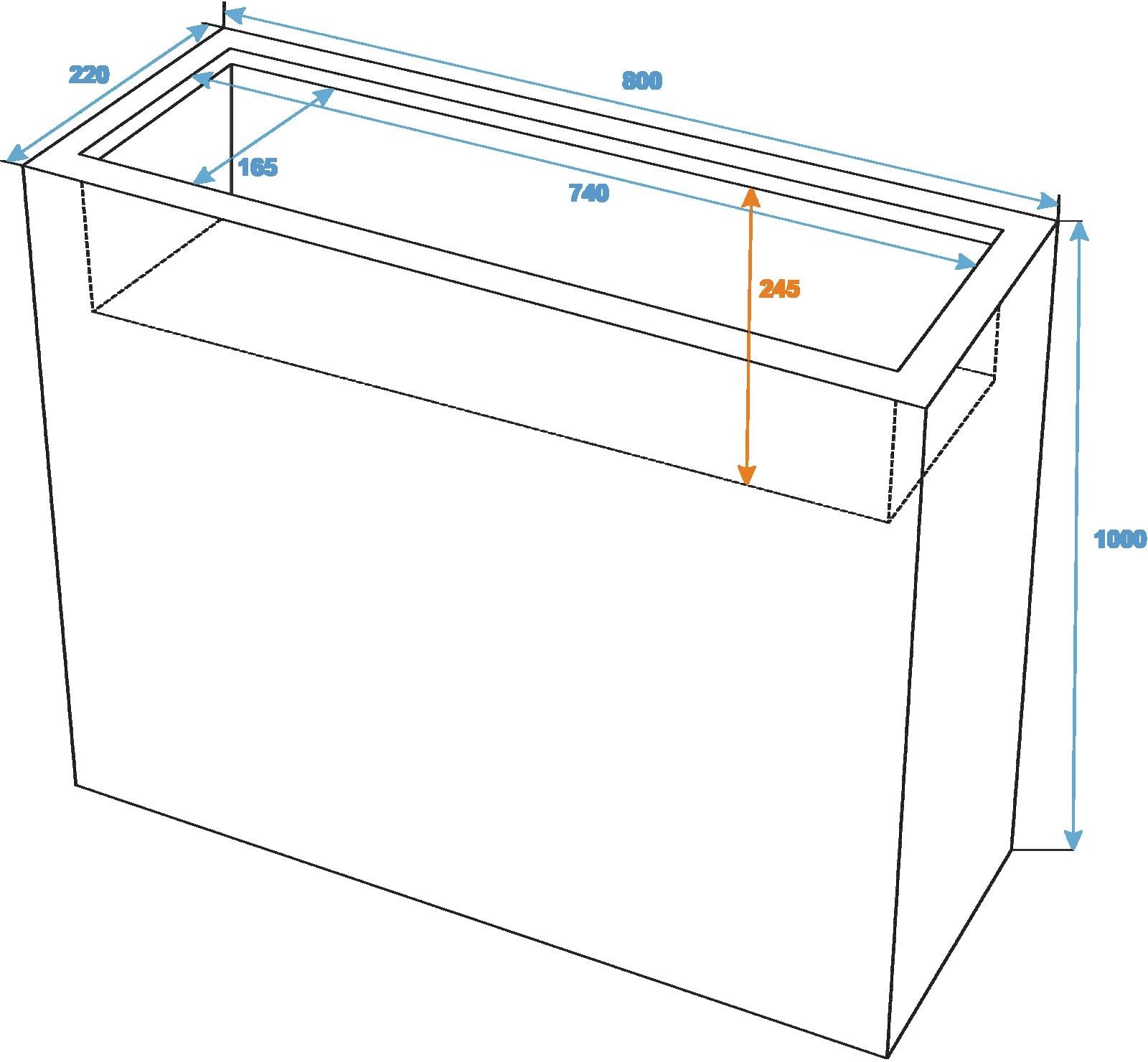 220

800

165

740

245

1000