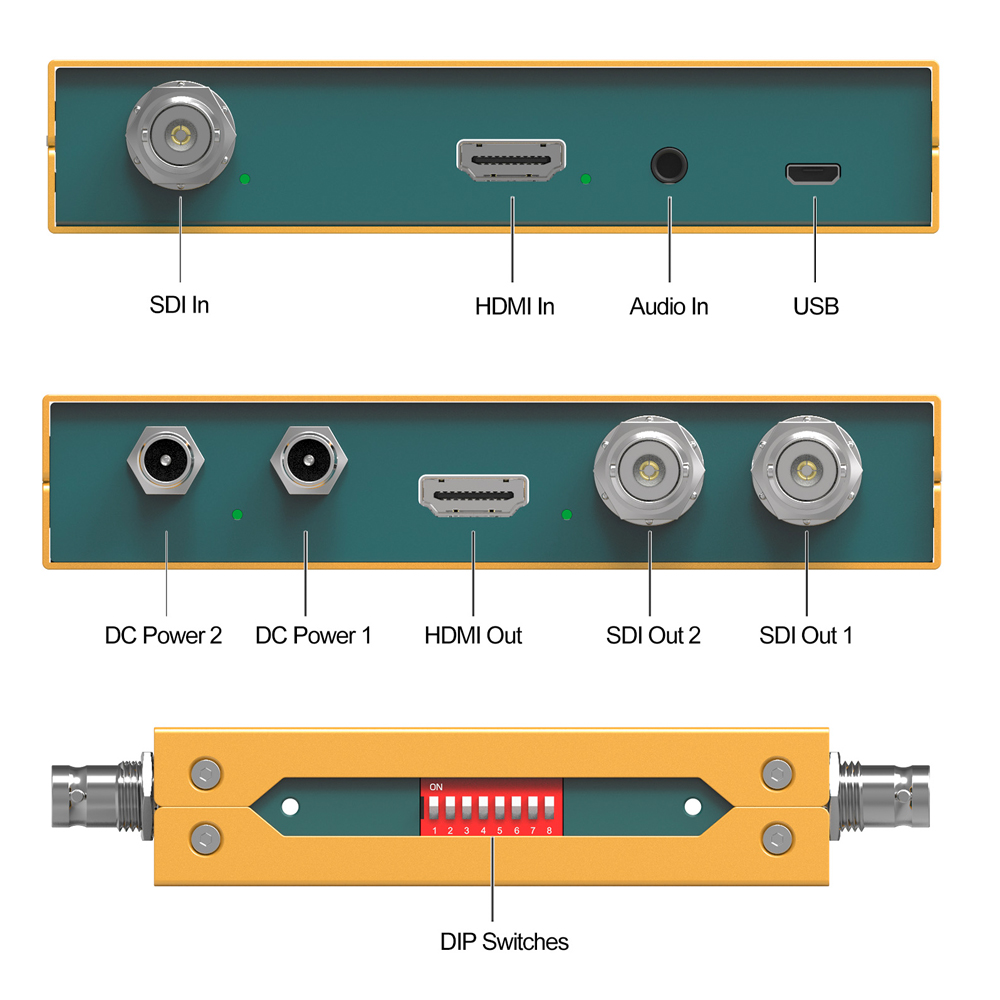 SDI In
HDMI In
Audio In
USB

DC Power 2
DC Power 1
HDMI Out
SDI Out 2
SDI Out 1

ON
1 2 3 4 5 6 7 8

DIP Switches