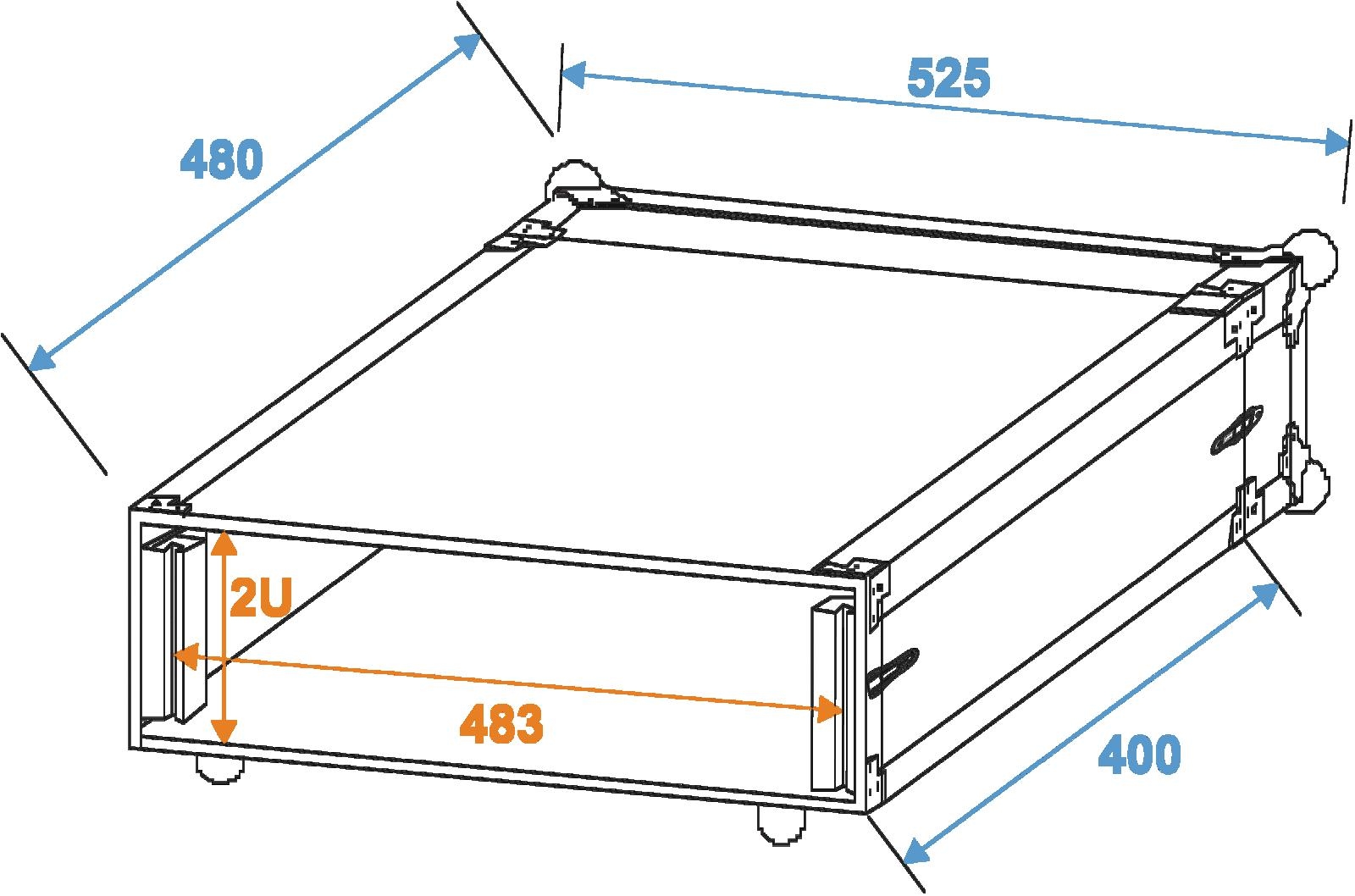 480

525

2U

483

400