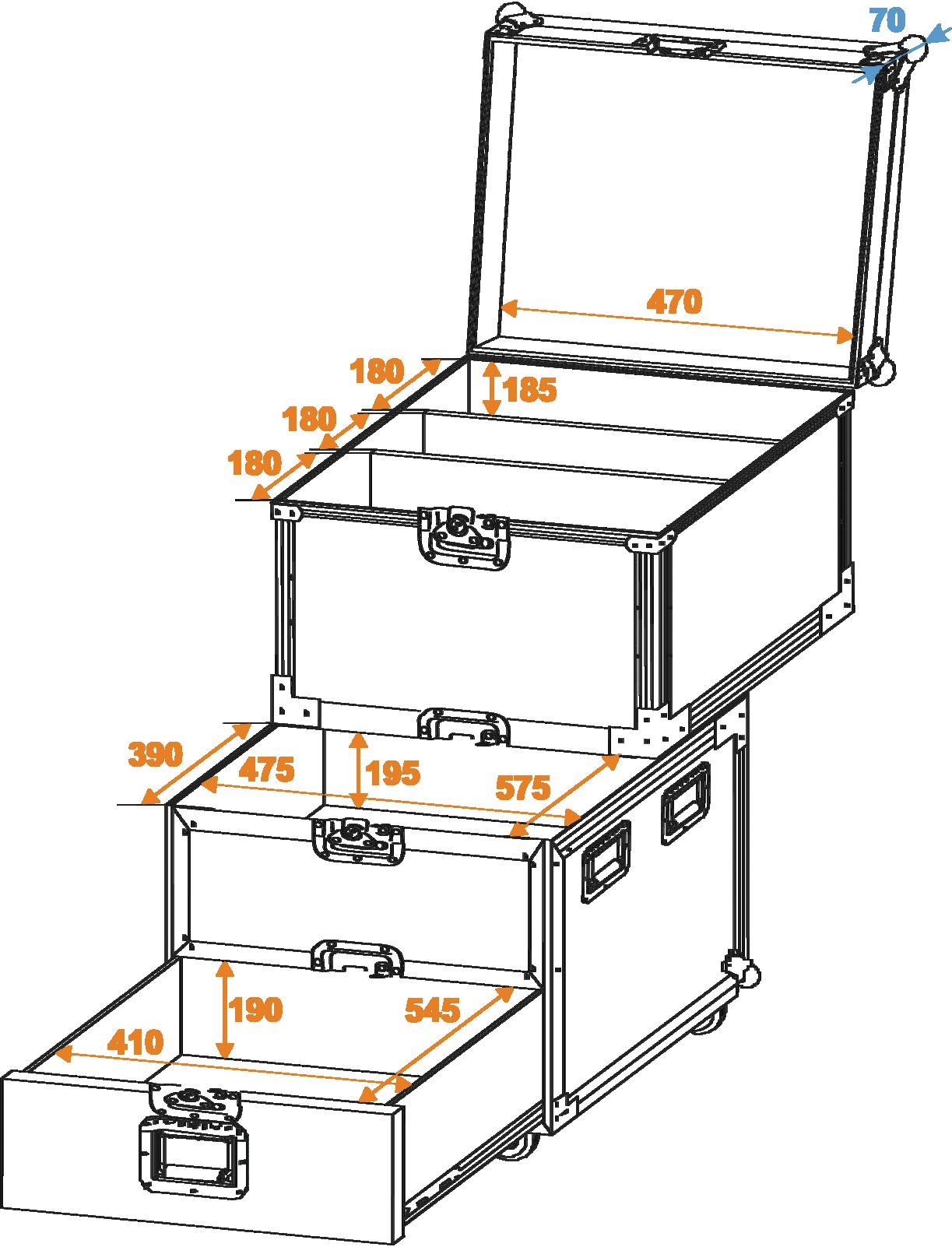 70
470
180
185
180
180
390
475
195
575
190
545
410