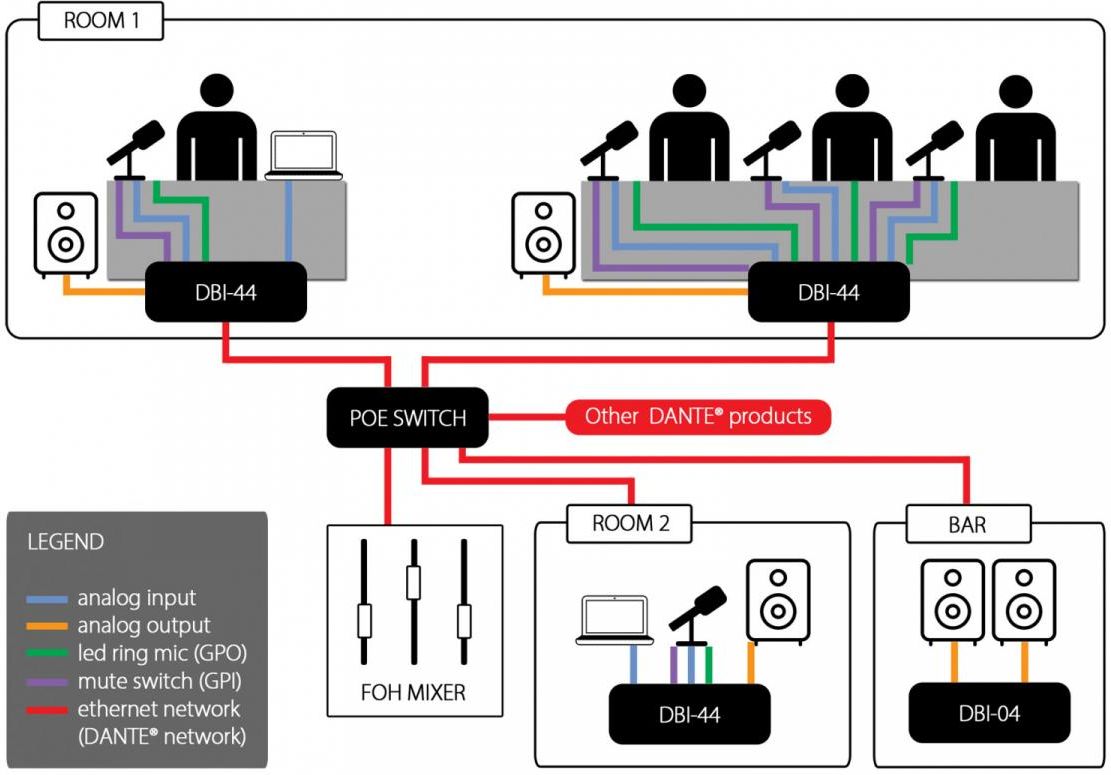 ROOM 1

DBI-44

DBI-44

POE SWITCH

Other DANTE® products

LEGEND

analog input
analog output
led ring mic (GPO)
mute switch (GPI)
ethernet network (DANTE® network)

FOH MIXER

ROOM 2

DBI-44

BAR

DBI-04